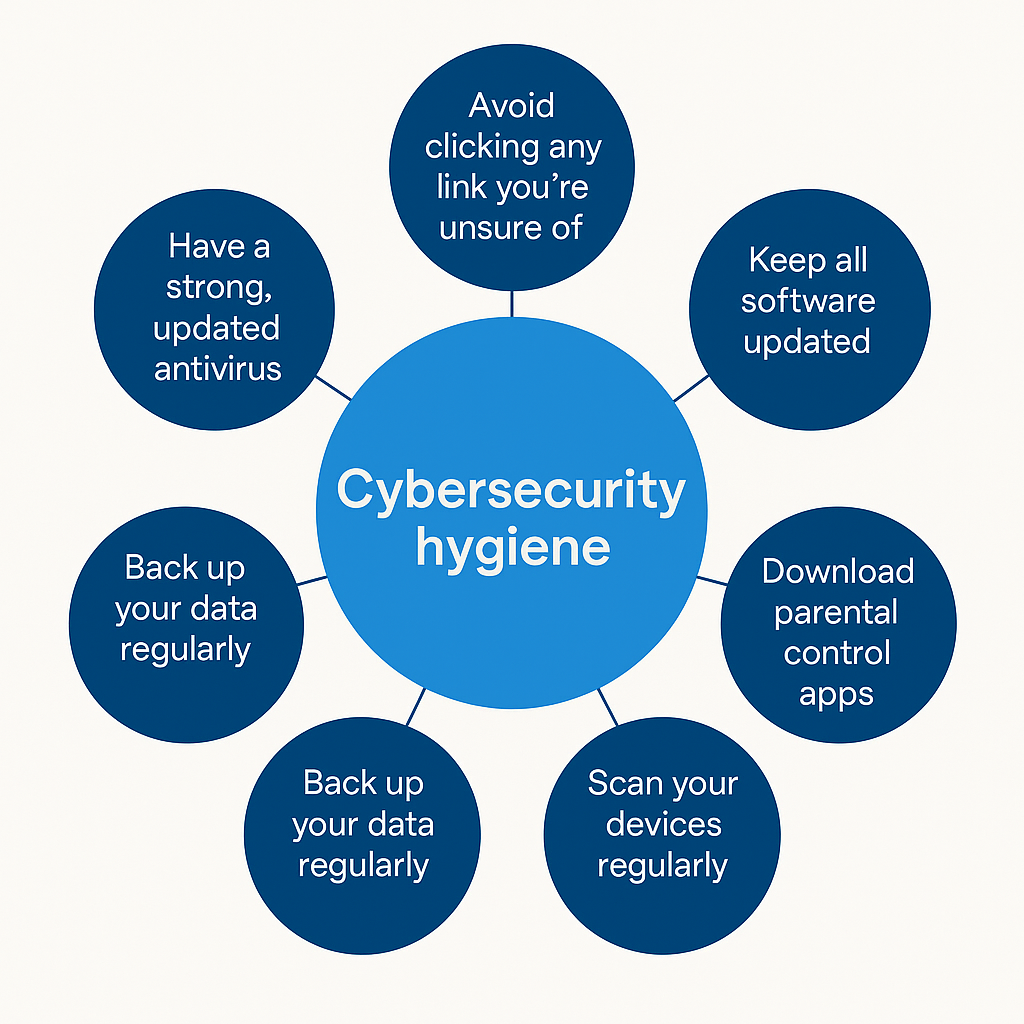 Cybersecurity hygiene

Avoid clicking any link you're unsure of

Keep all software updated

Download parental control apps

Scan your devices regularly

Back up your data regularly

Back up your data regularly

Have a strong, updated antivirus